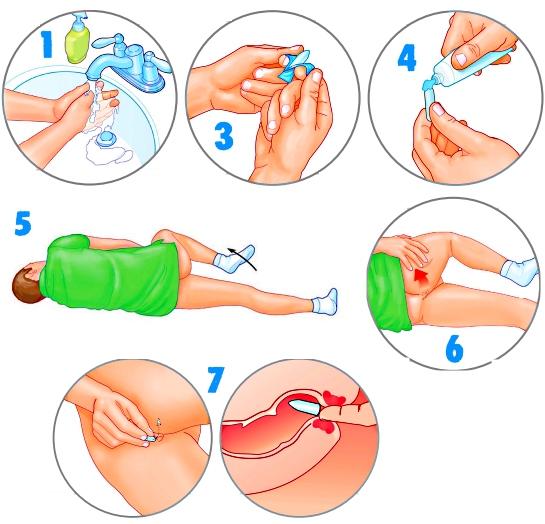 1
3
4
5
6
7